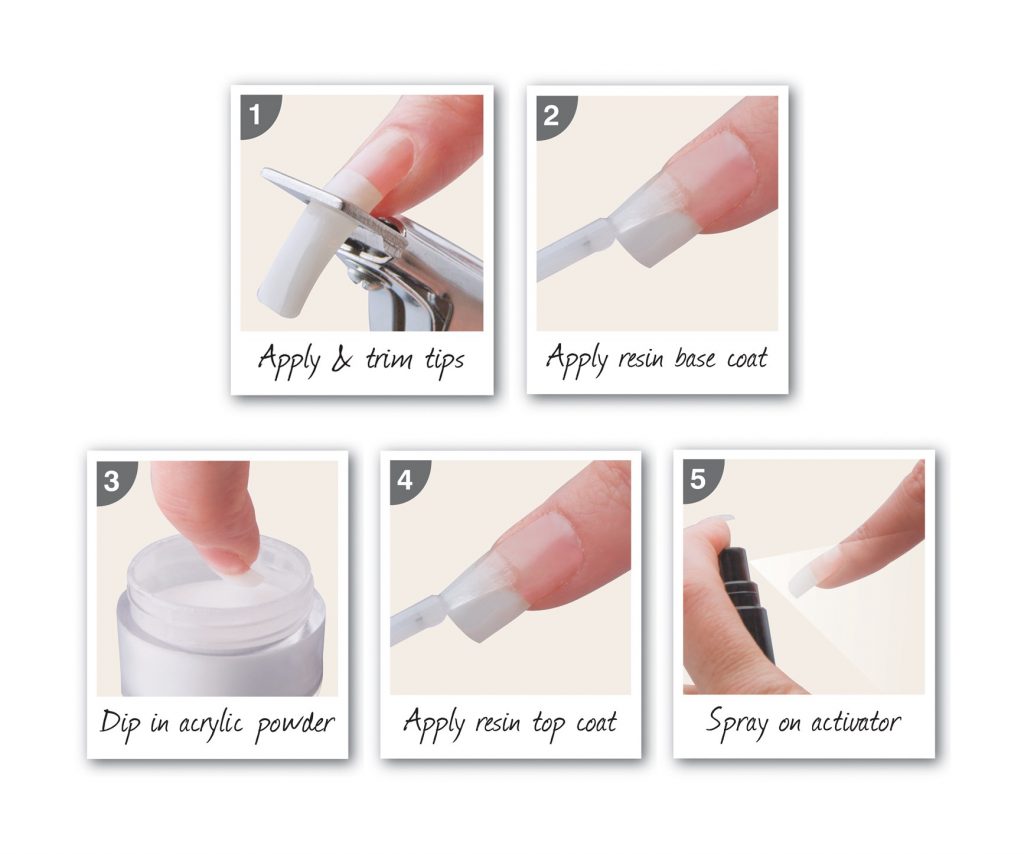 1
Apply & trim tips

2
Apply resin base coat

3
Dip in acrylic powder

4
Apply resin top coat

5
Spray on activator